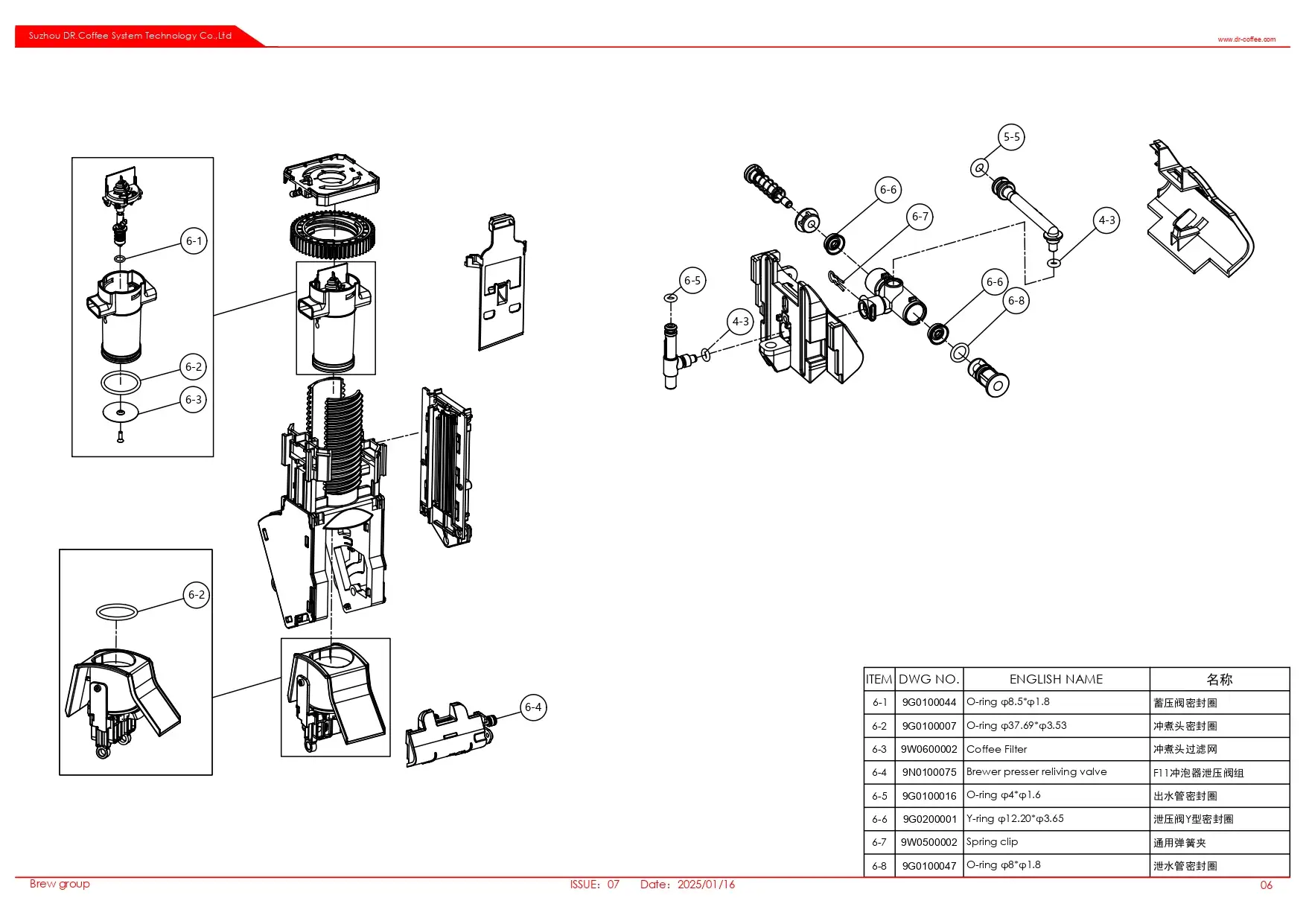 Suzhou DR.Coffee System Technology Co.,Ltd

www.dr-coffee.com

6-1

6-2

6-3

6-2

6-4

5-5

6-6

6-7

4-3

6-5

4-3

6-6

6-8

| ITEM | DWG NO. | ENGLISH NAME | 名称 |
|---|---|---|---|
| 6-1 | 9G0100044 | O-ring φ8.5*φ1.8 | 蓄压阀密封圈 |
| 6-2 | 9G0100007 | O-ring φ37.69*φ3.53 | 冲煮头密封圈 |
| 6-3 | 9W0600002 | Coffee Filter | 冲煮头过滤网 |
| 6-4 | 9N0100075 | Brewer presser reliving valve | F11冲泡器泄压阀组 |
| 6-5 | 9G0100016 | O-ring φ4*φ1.6 | 出水管密封圈 |
| 6-6 | 9G0200001 | Y-ring φ12.20*φ3.65 | 泄压阀Y型密封圈 |
| 6-7 | 9W0500002 | Spring clip | 通用弹簧夹 |
| 6-8 | 9G0100047 | O-ring φ8*φ1.8 | 泄水管密封圈 |

Brew group

ISSUE: 07 Date: 2025/01/16

06